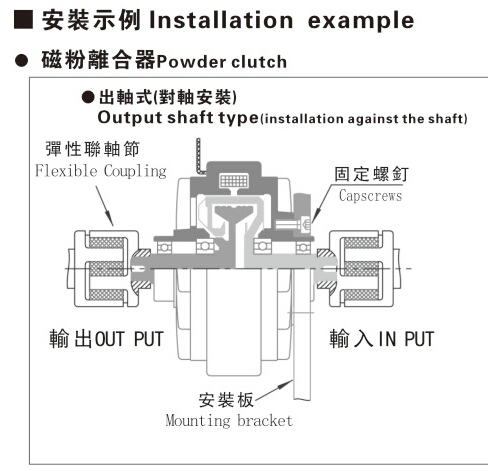 ■ 安裝示例 Installation example

● 磁粉離合器Powder clutch

●出軸式(對軸安裝)
Output shaft type(installation against the shaft)

彈性聯軸節
Flexible Coupling

固定螺釘
Capscrews

輸出OUT PUT

輸入IN PUT

安裝板
Mounting bracket